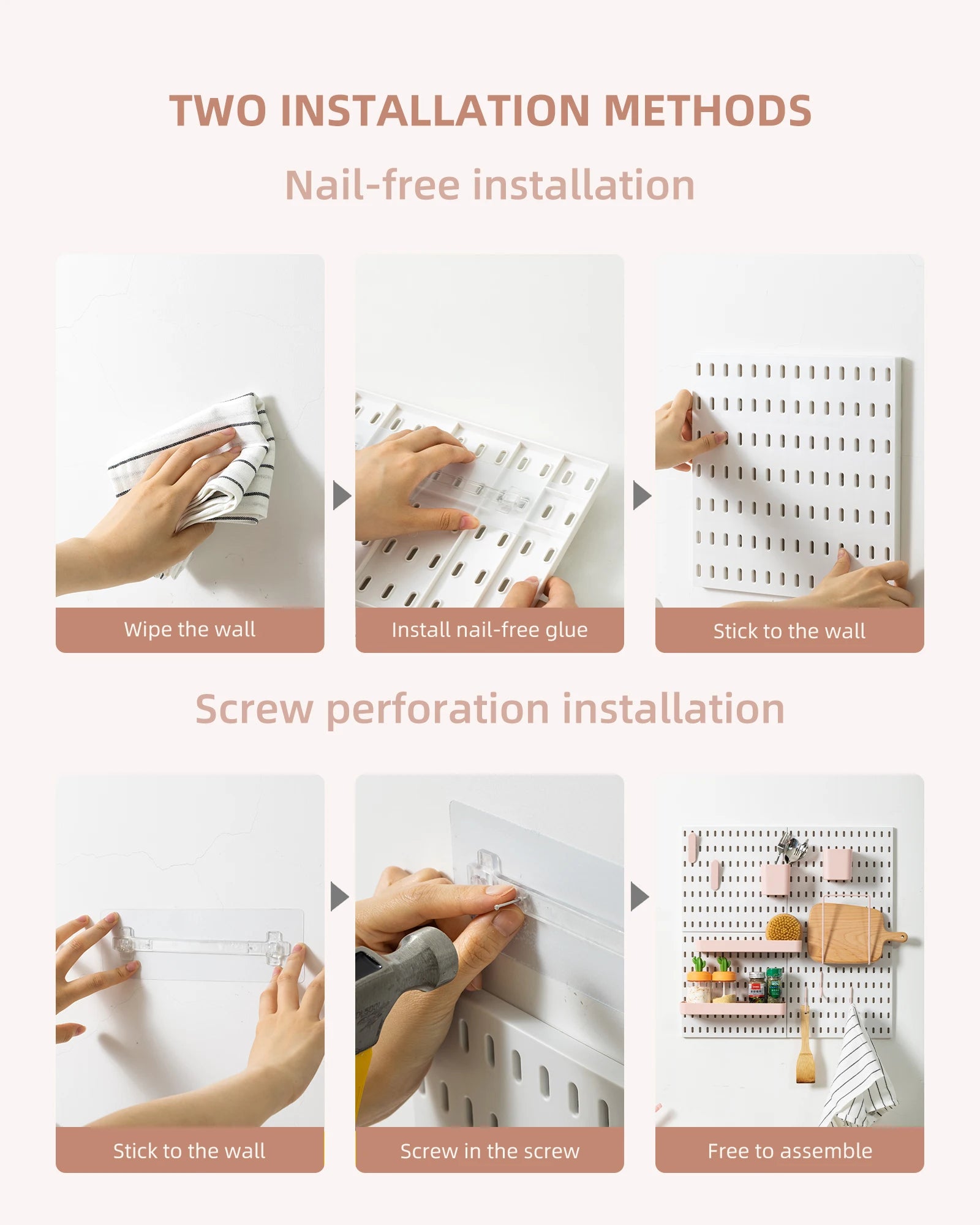 TWO INSTALLATION METHODS

Nail-free installation

Wipe the wall

Install nail-free glue

Stick to the wall

Screw perforation installation

Stick to the wall

Screw in the screw

Free to assemble