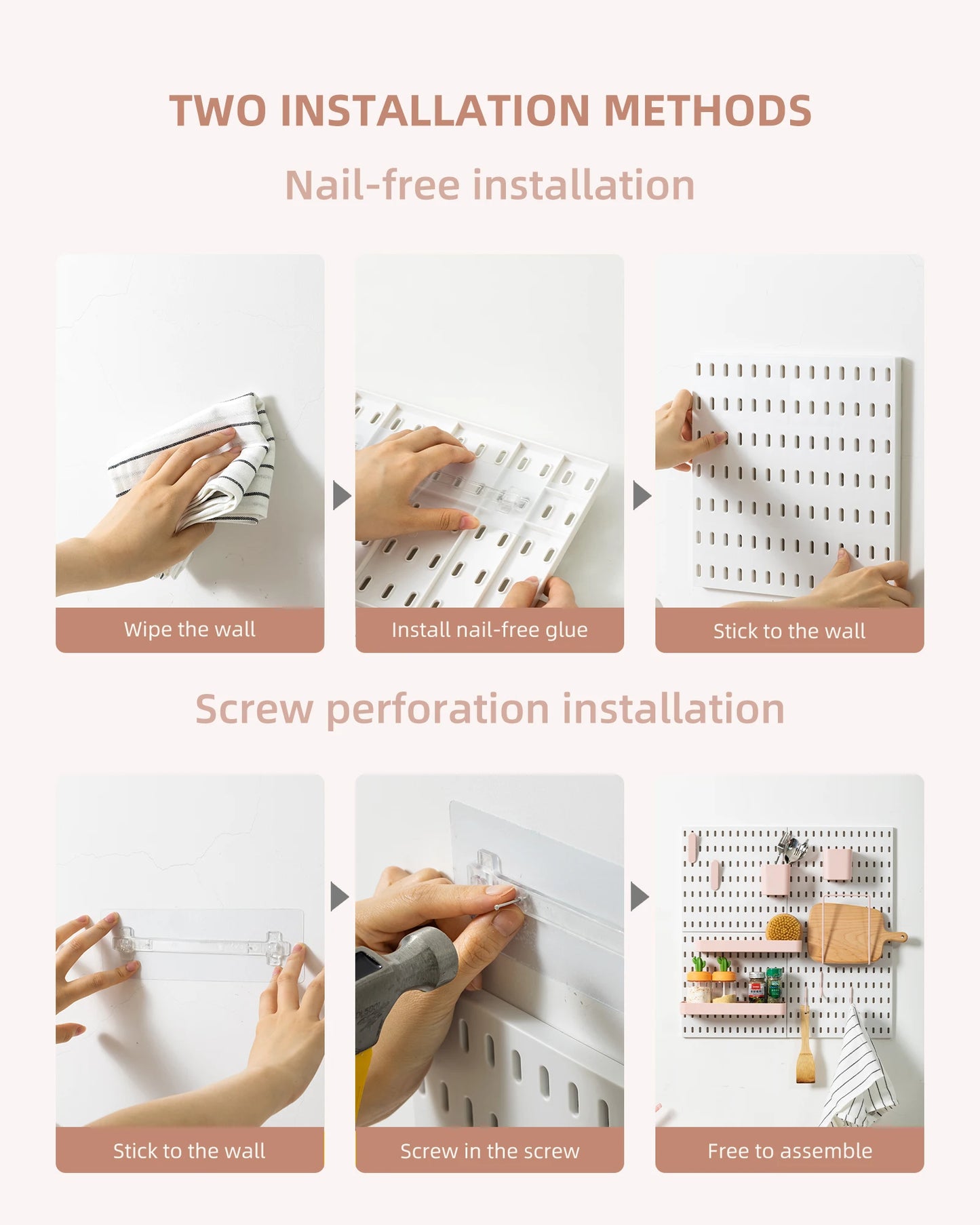 TWO INSTALLATION METHODS

Nail-free installation

Wipe the wall

Install nail-free glue

Stick to the wall

Screw perforation installation

Stick to the wall

Screw in the screw

Free to assemble