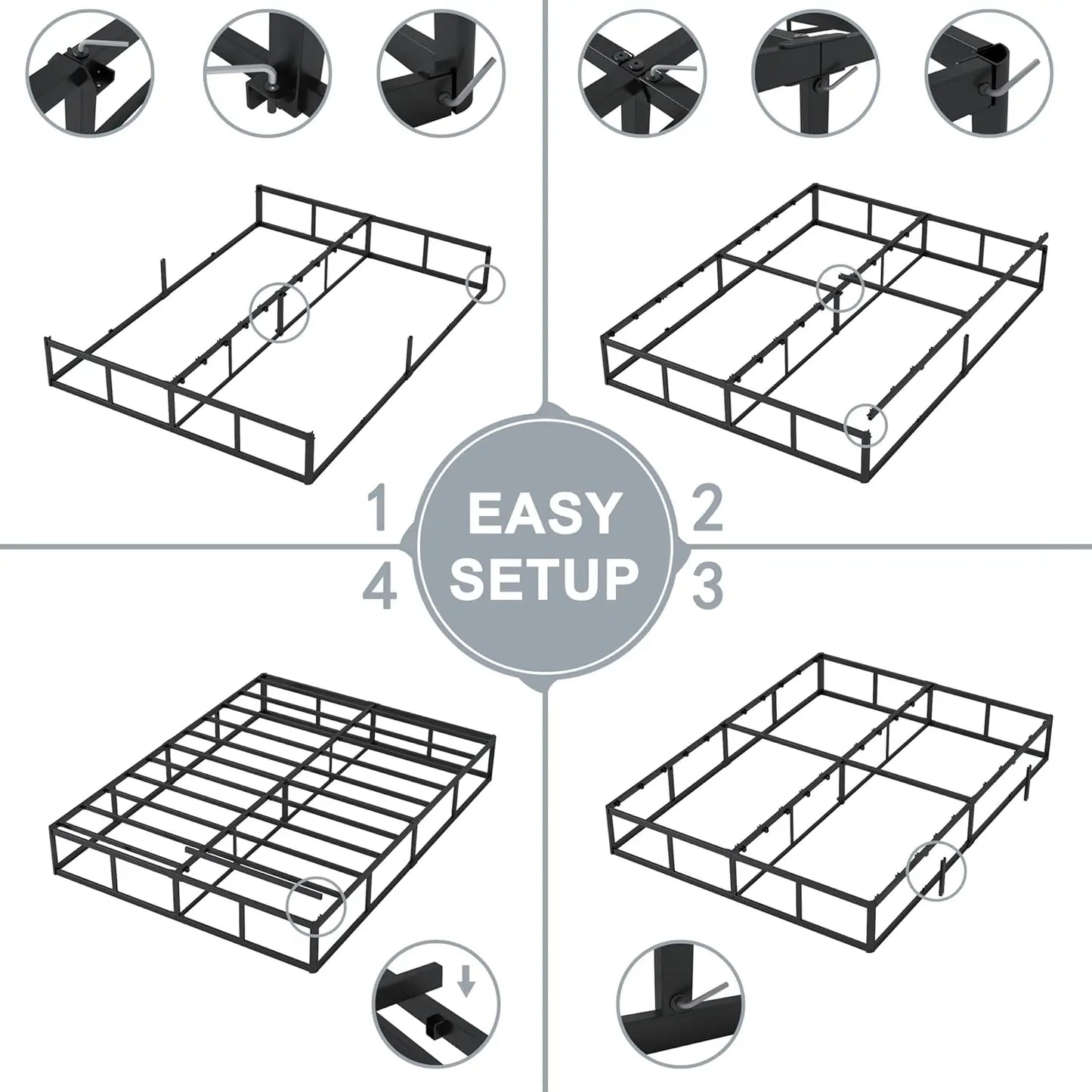 1

EASY
SETUP

2

4

3