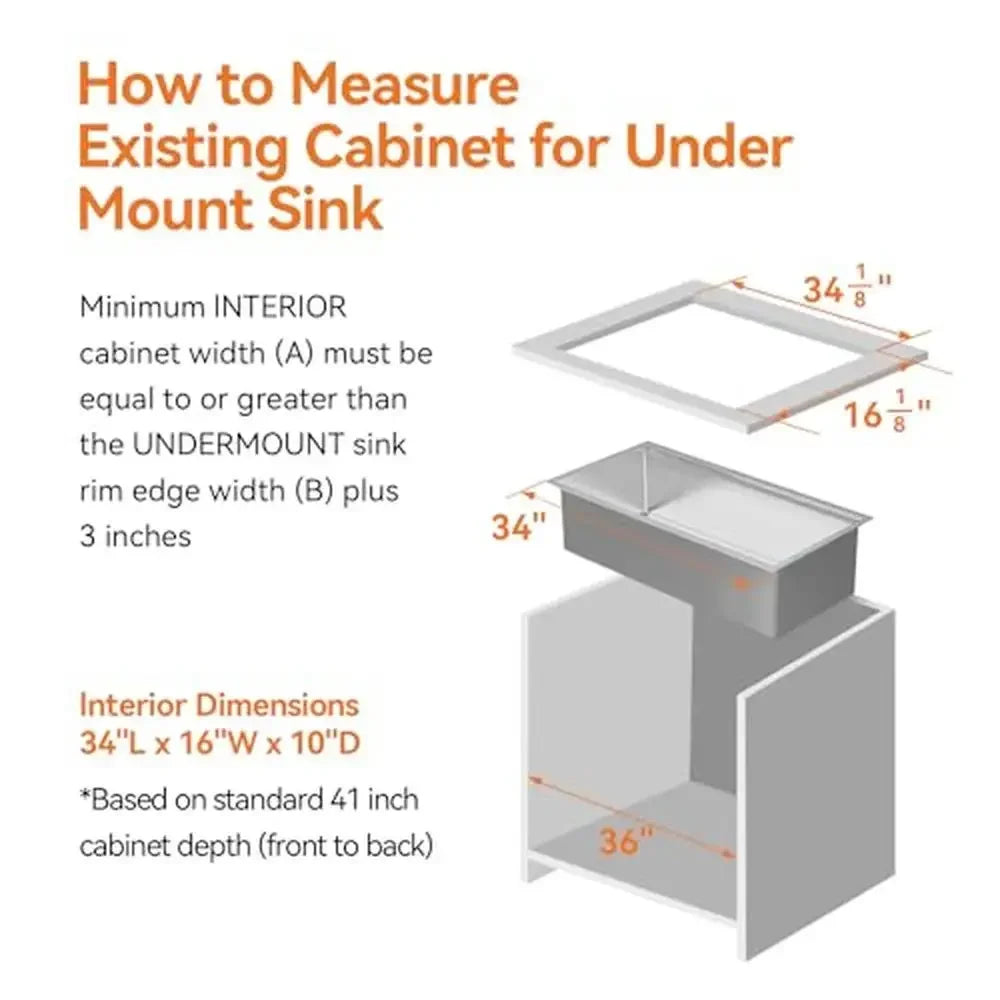 How to Measure Existing Cabinet for Under Mount Sink

Minimum INTERIOR cabinet width (A) must be equal to or greater than the UNDERMOUNT sink rim edge width (B) plus 3 inches

$34\frac{1}{8}$"

$16\frac{1}{8}$"

34"

Interior Dimensions
34"L x 16"W x 10"D

*Based on standard 41 inch cabinet depth (front to back)

36"