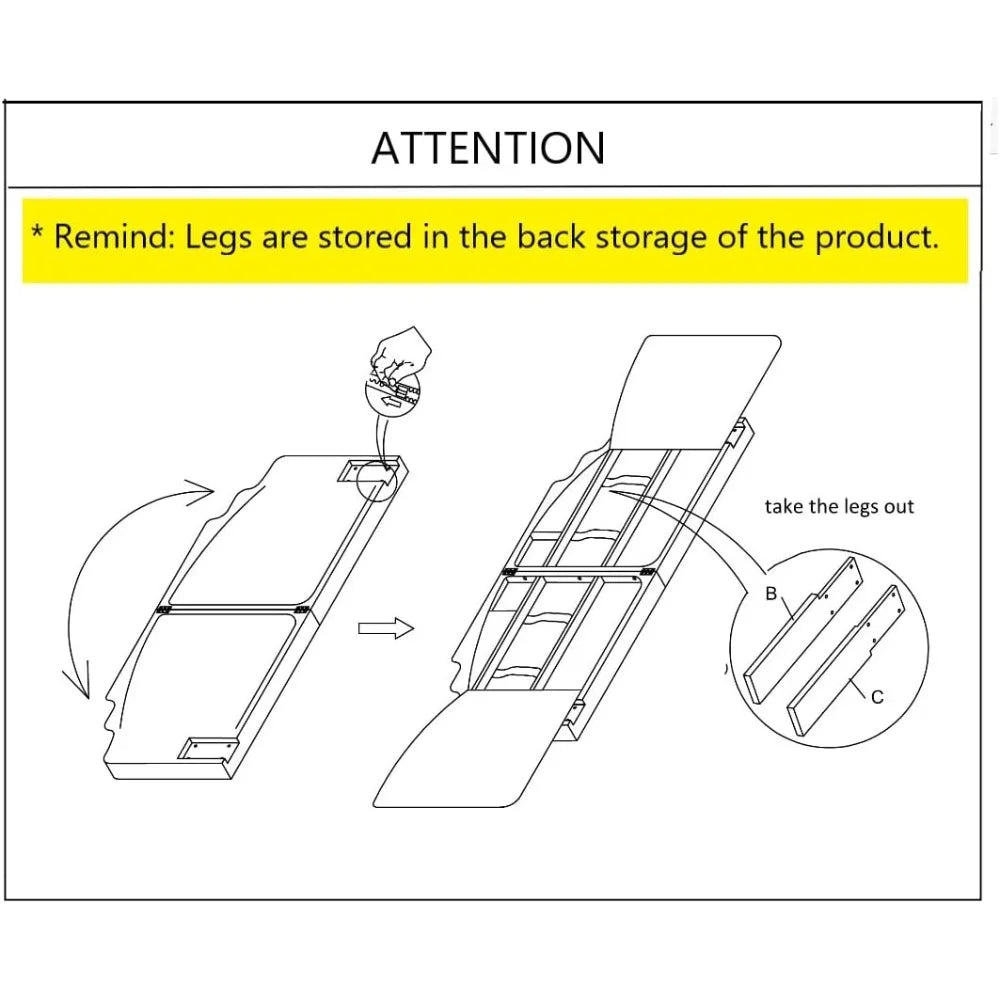 ATTENTION

* Remind: Legs are stored in the back storage of the product.

take the legs out

B

C