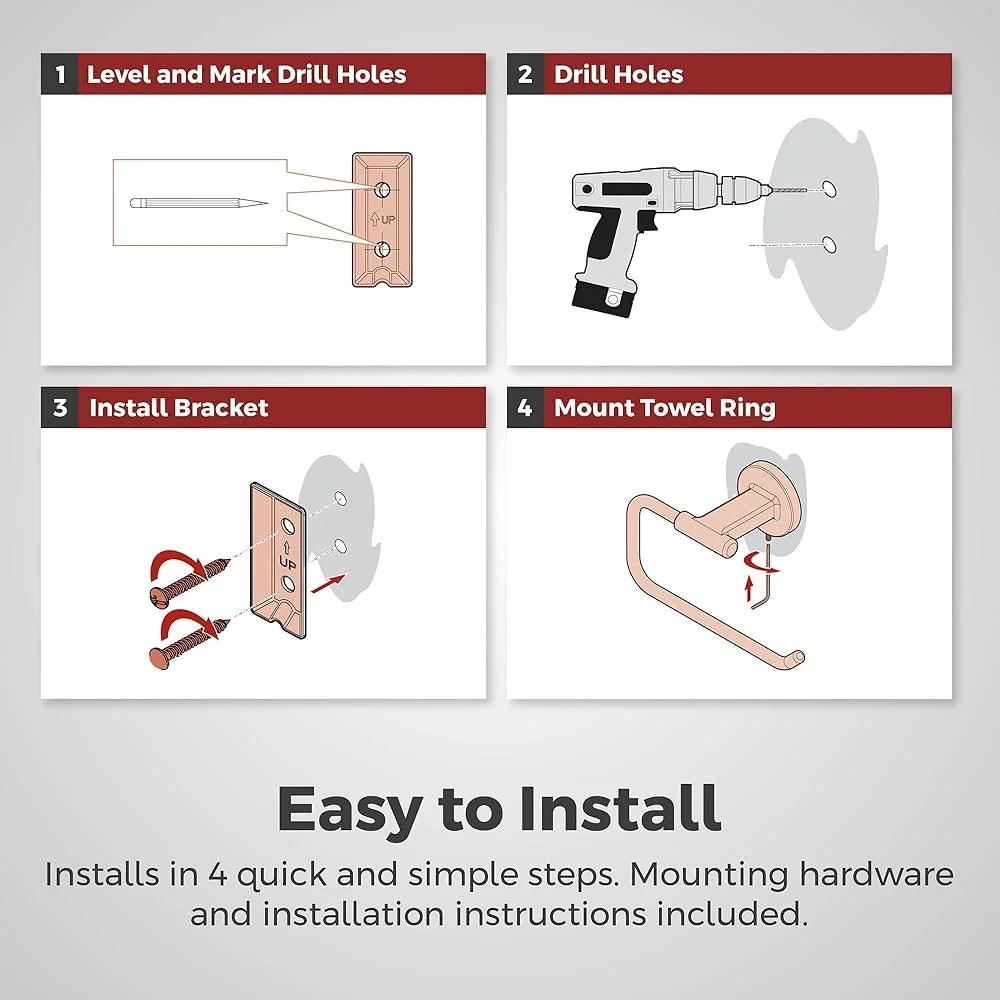 1 Level and Mark Drill Holes

UP

2 Drill Holes

3 Install Bracket

UP

4 Mount Towel Ring

Easy to Install

Installs in 4 quick and simple steps. Mounting hardware and installation instructions included.