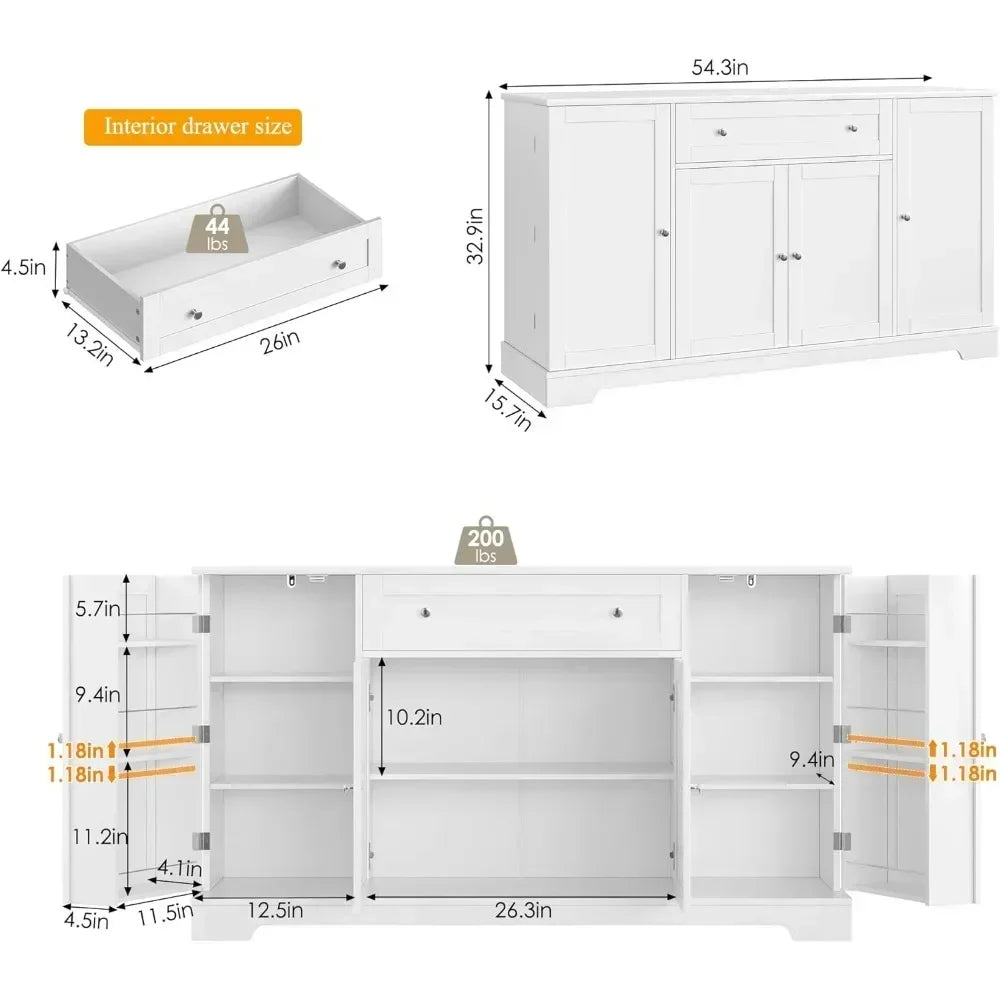 Interior drawer size

44 lbs

4.5in

13.2in

26in

54.3in

32.9in

15.7in

200 lbs

5.7in

9.4in

1.18in

1.18in

11.2in

4.1in

4.5in

11.5in

12.5in

10.2in

26.3in

9.4in

1.18in

1.18in