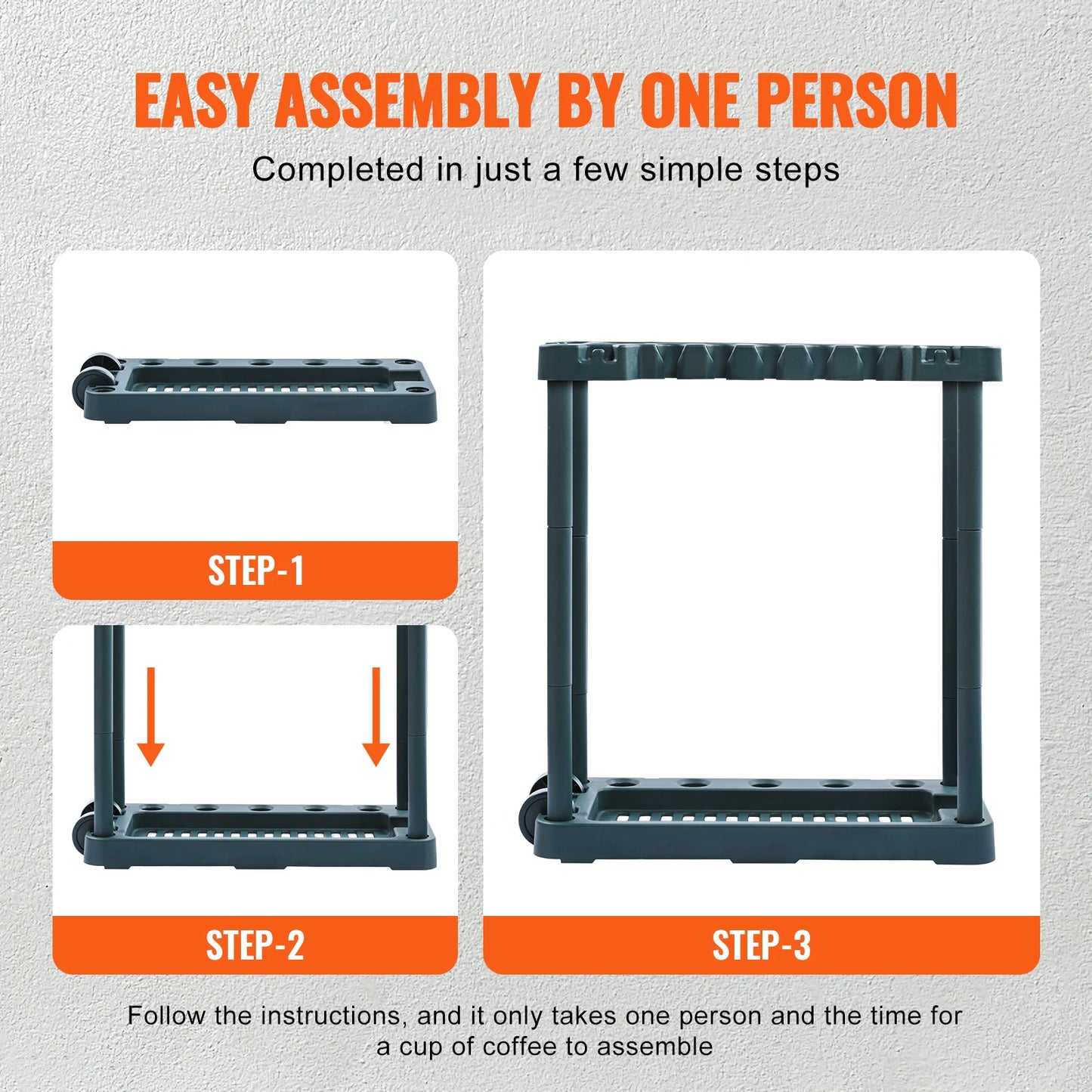 EASY ASSEMBLY BY ONE PERSON

Completed in just a few simple steps

STEP-1

STEP-2

STEP-3

Follow the instructions, and it only takes one person and the time for a cup of coffee to assemble