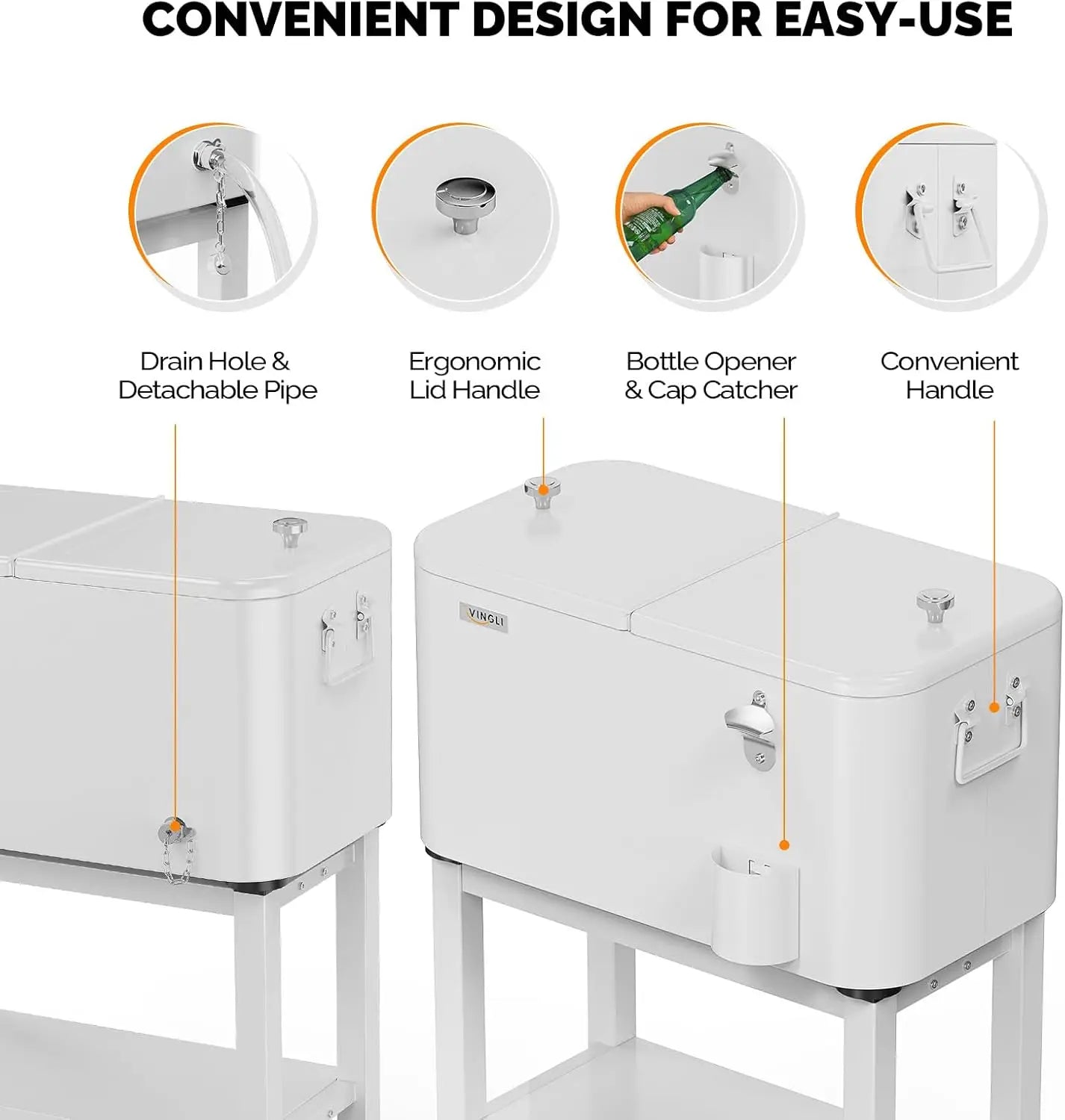 CONVENIENT DESIGN FOR EASY-USE

Drain Hole & Detachable Pipe

Ergonomic Lid Handle

Bottle Opener & Cap Catcher

Convenient Handle

VINGLI