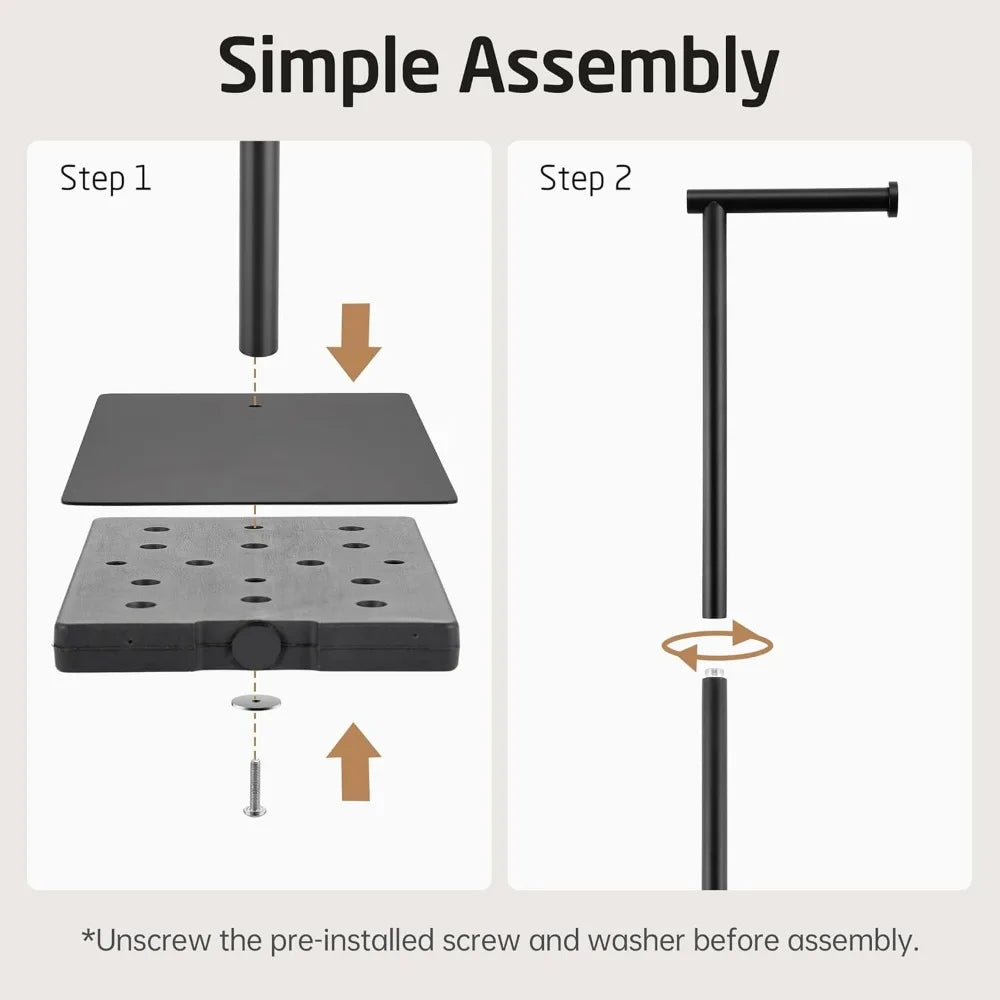 Simple Assembly

Step 1

Step 2

*Unscrew the pre-installed screw and washer before assembly.