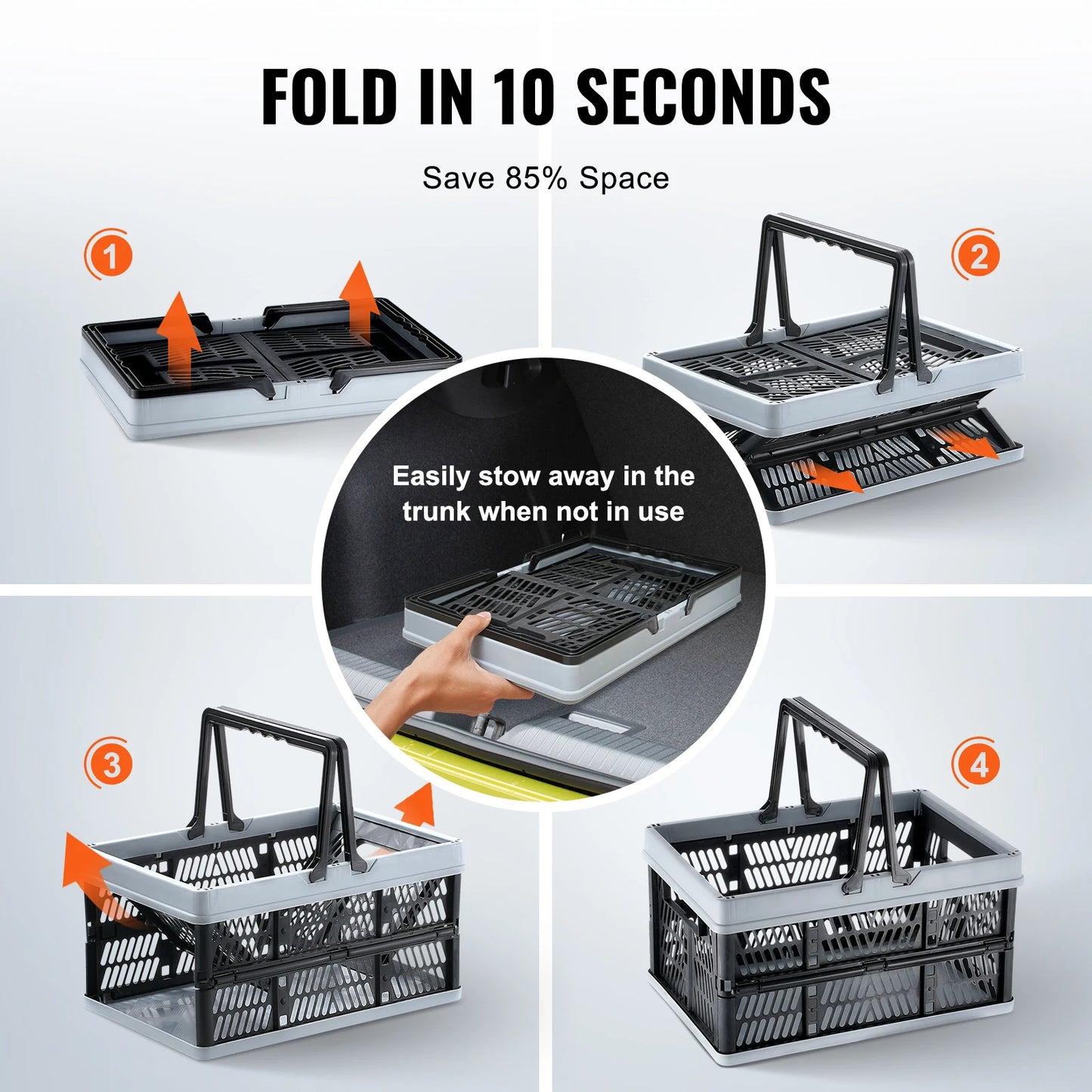 FOLD IN 10 SECONDS

Save 85% Space

1

2

Easily stow away in the trunk when not in use

3

4