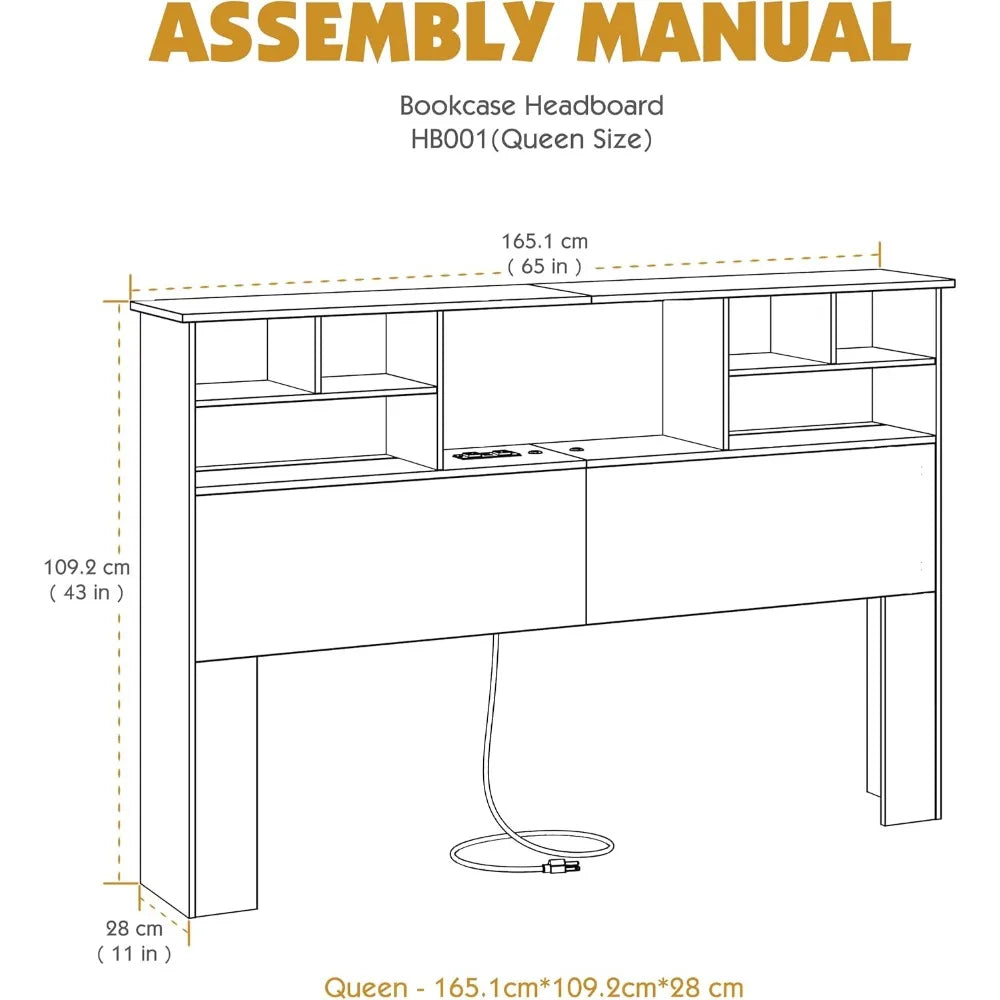 ASSEMBLY MANUAL

Bookcase Headboard
HB001(Queen Size)

165.1 cm
( 65 in )

109.2 cm
( 43 in )

28 cm
( 11 in )

Queen - 165.1cm*109.2cm*28 cm