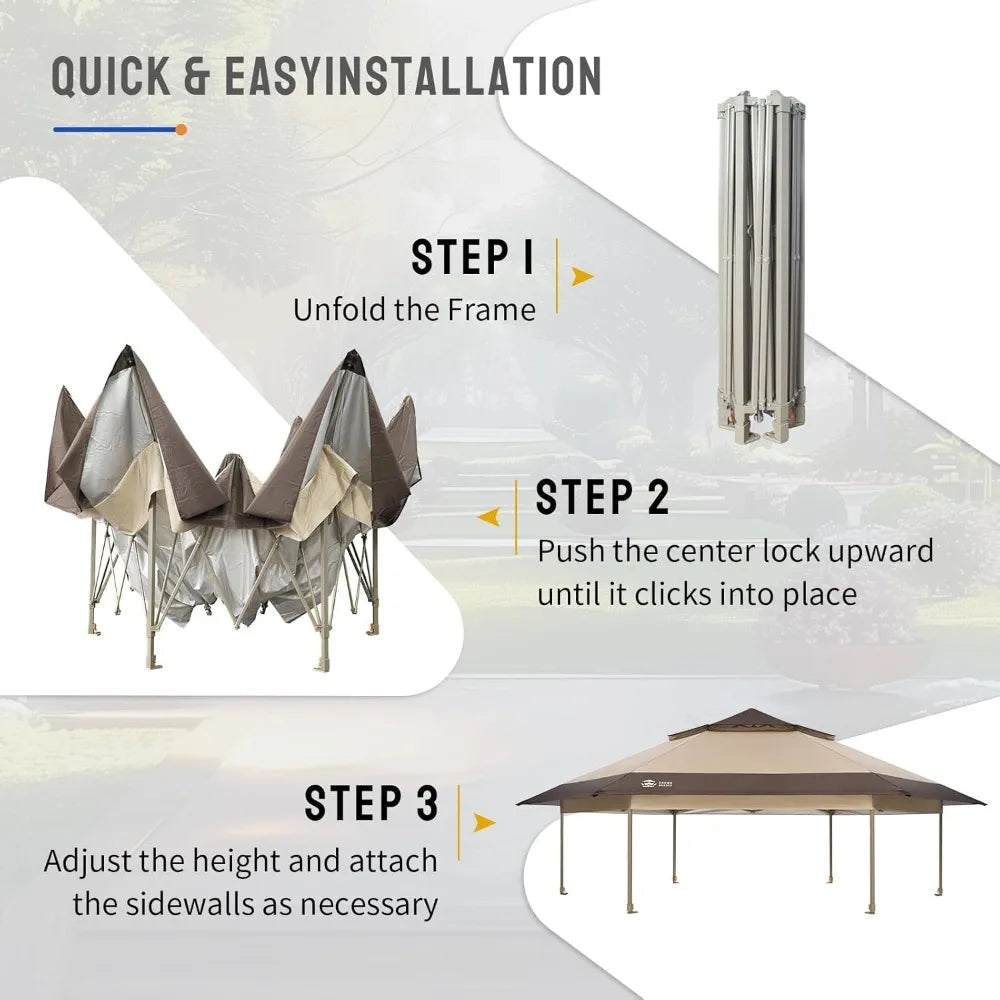 QUICK & EASYINSTALLATION

STEP 1
Unfold the Frame

STEP 2
Push the center lock upward until it clicks into place

STEP 3
Adjust the height and attach the sidewalls as necessary