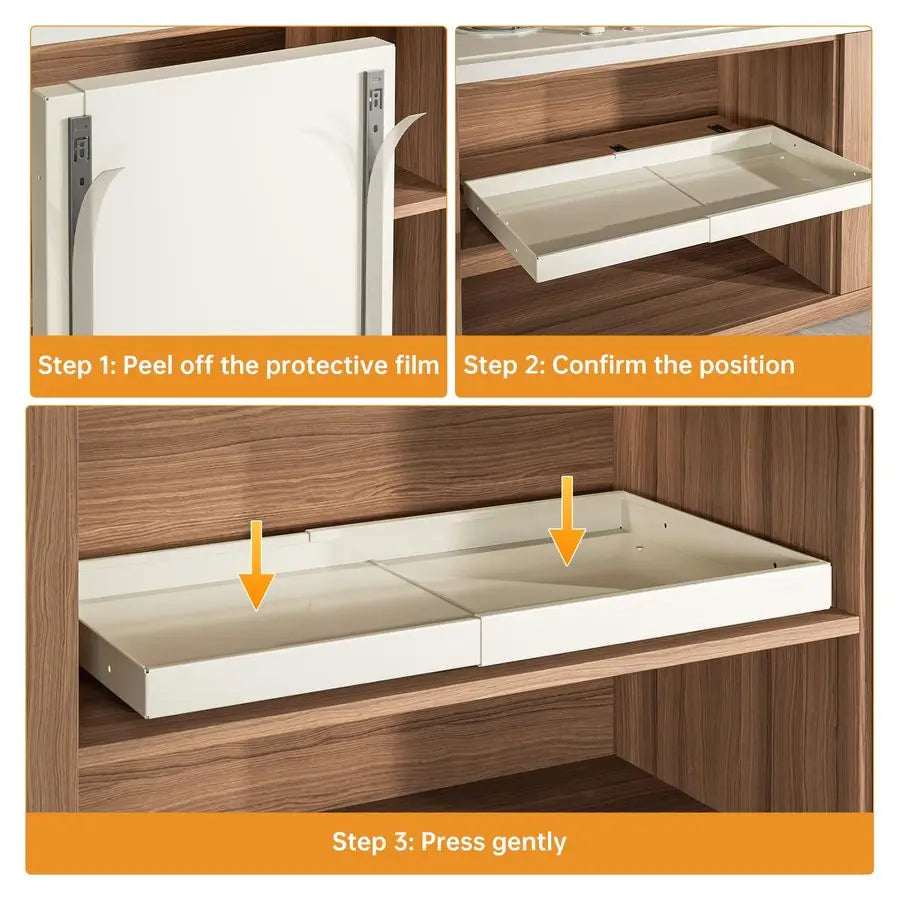 Step 1: Peel off the protective film

Step 2: Confirm the position

Step 3: Press gently